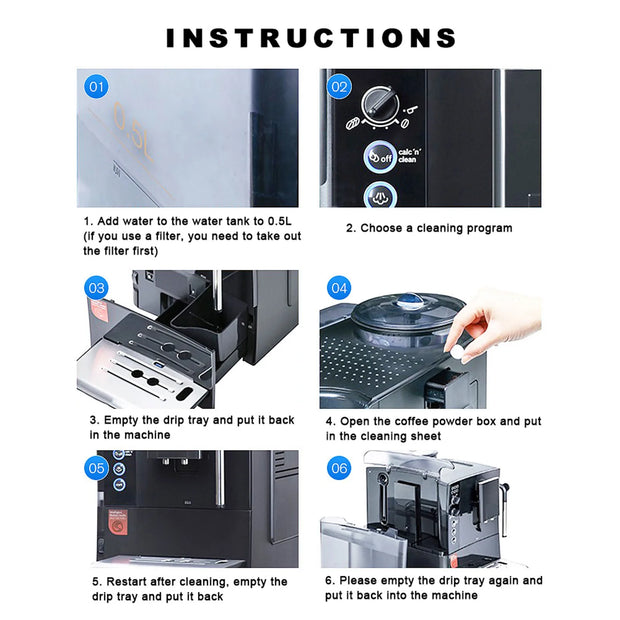 INSTRUCTIONS

01

0.5L

1. Add water to the water tank to 0.5L (if you use a filter, you need to take out the filter first)

02

off

calc'n' clean

2. Choose a cleaning program

03

3. Empty the drip tray and put it back in the machine

04

4. Open the coffee powder box and put in the cleaning sheet

05

5. Restart after cleaning, empty the drip tray and put it back

06

6. Please empty the drip tray again and put it back into the machine